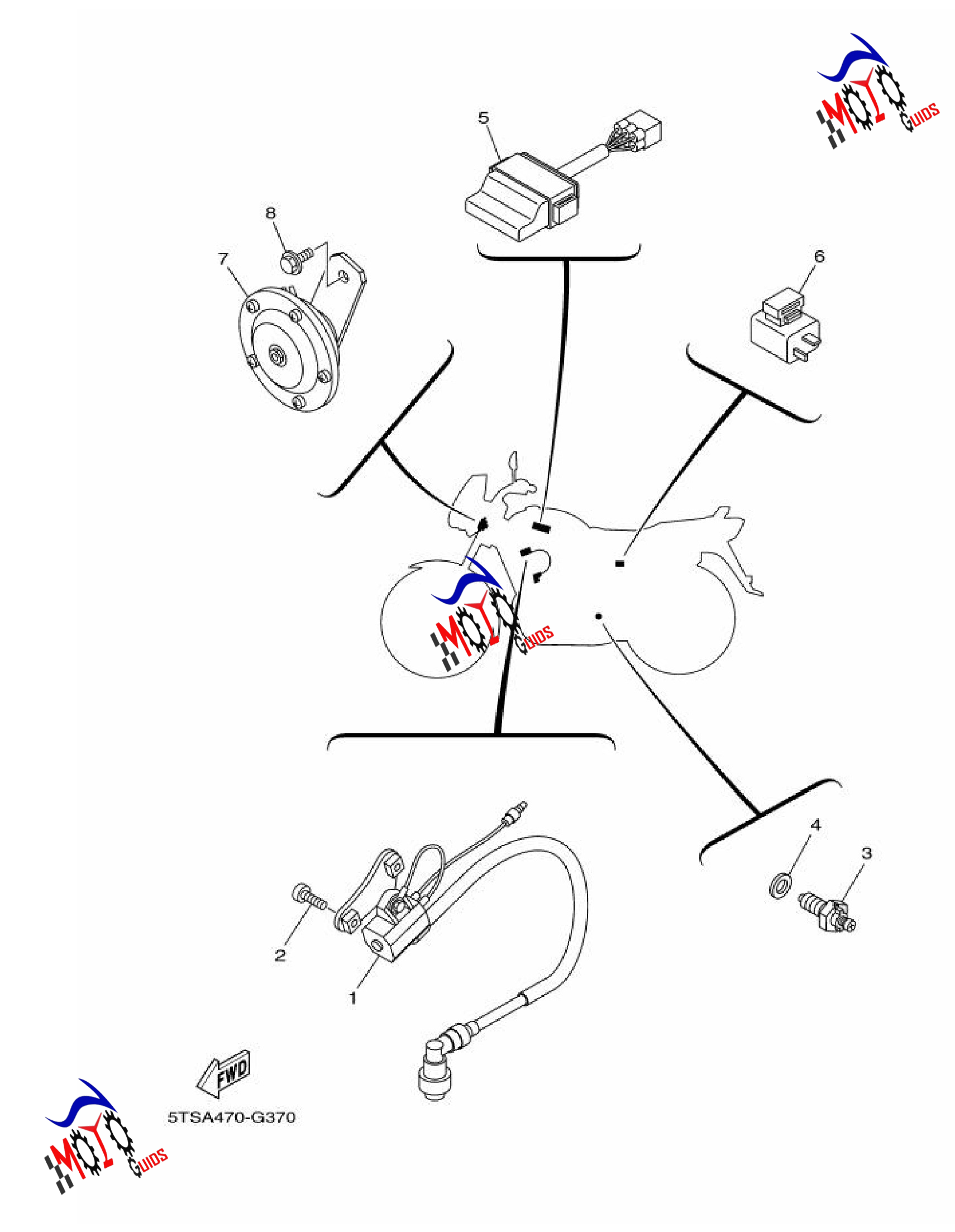 MOTO GUIDS

5

8

7

6

MOTO GUIDS

4

3

2

1

FWD

5TSA470-G370

MOTO GUIDS